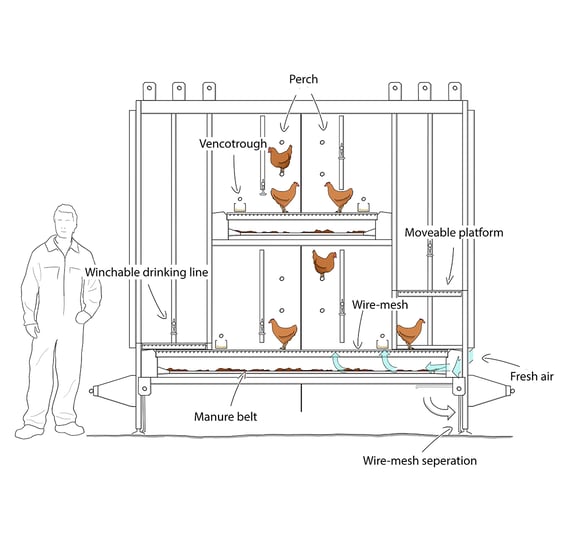 Perch

Vencotrough

Moveable platform

Winchable drinking line

Wire-mesh

Fresh air

Manure belt

Wire-mesh seperation